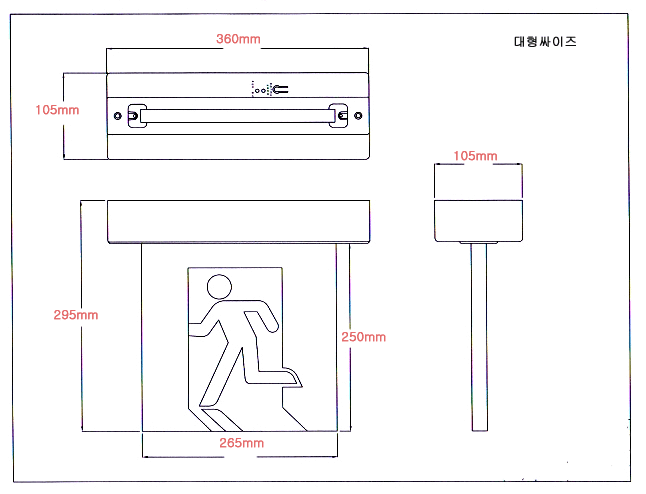 360mm

대형싸이즈

105mm

105mm

295mm

250mm

265mm