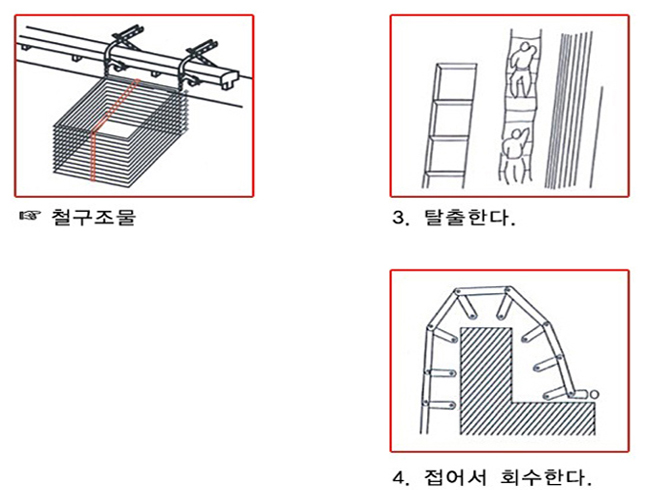 ☞ 철구조물

3. 탈출한다.

4. 접어서 회수한다.